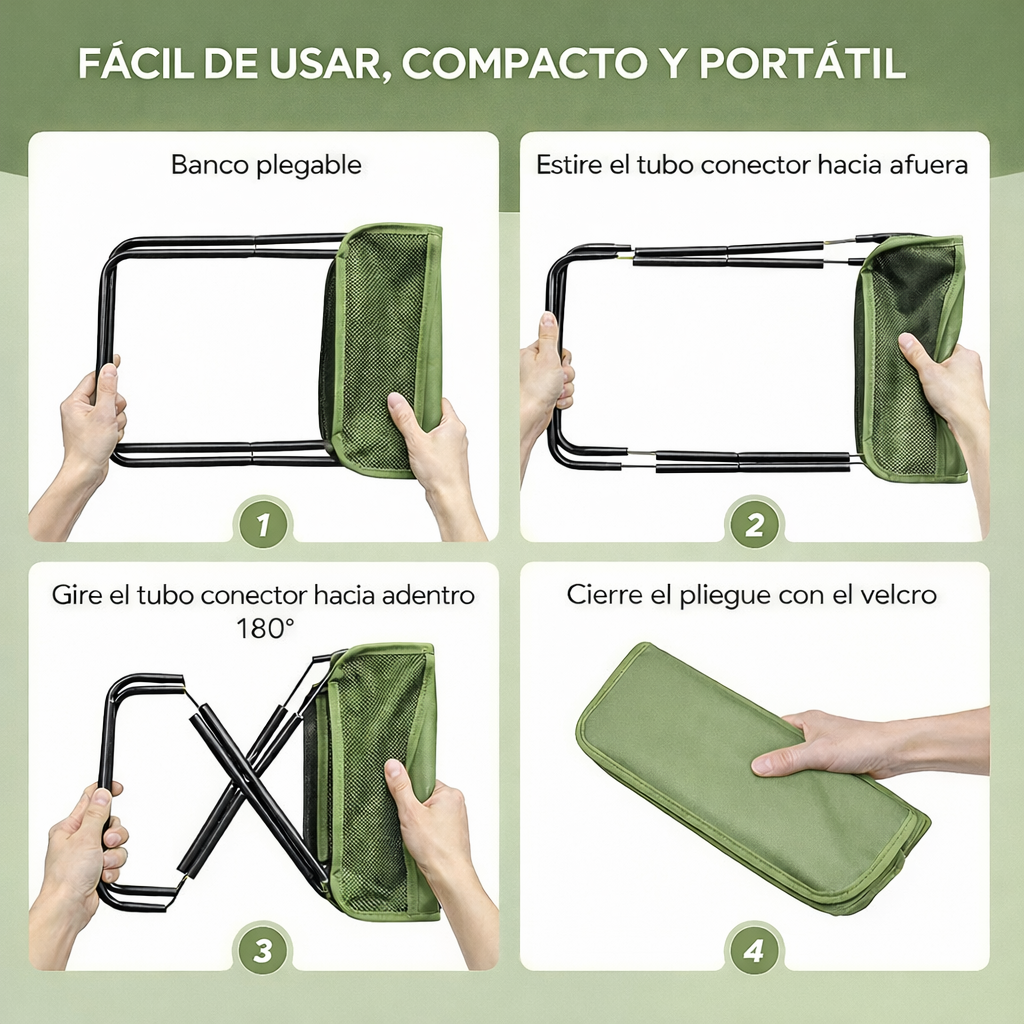 FÁCIL DE USAR, COMPACTO Y PORTÁTIL

Banco plegable

1

Estire el tubo conector hacia afuera

2

Gire el tubo conector hacia adentro 180°

3

Cierre el pliegue con el velcro

4