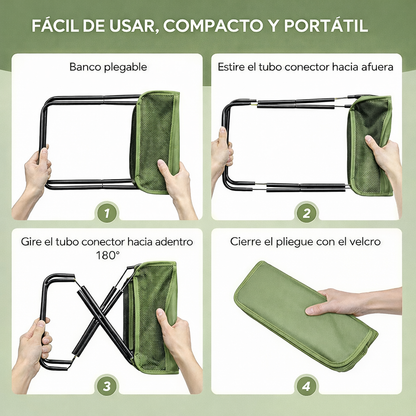 FÁCIL DE USAR, COMPACTO Y PORTÁTIL

Banco plegable

1

Estire el tubo conector hacia afuera

2

Gire el tubo conector hacia adentro 180°

3

Cierre el pliegue con el velcro

4